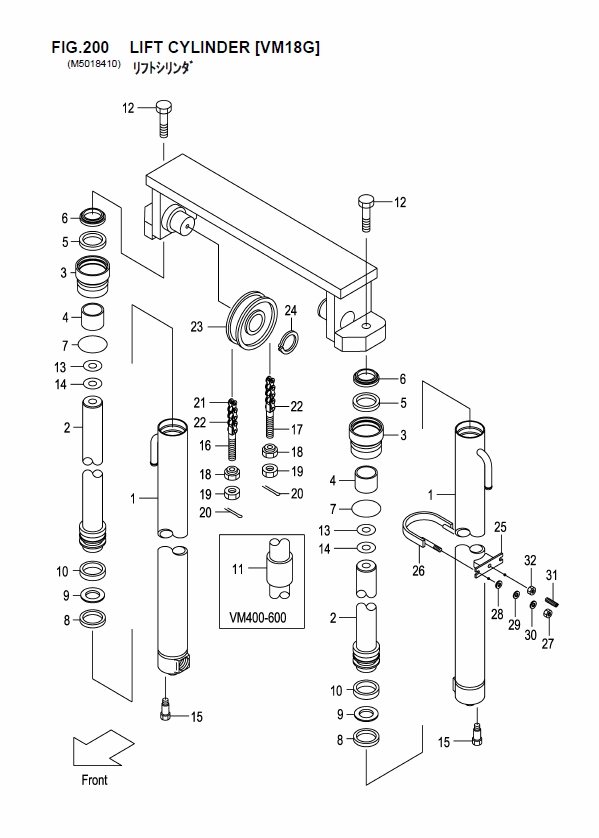 FIG.200 LIFT CYLINDER [VM18G]
(M5018410) リフトシリンダ

12
12
6
5
3
4
7
13
14
2
1
10
9
8
15
23
24
21
22
16
18
19
20
22
17
18
19
20
11
VM400-600
6
5
3
4
7
13
14
2
10
9
8
1
25
26
32
31
28
29
30
27
15
Front